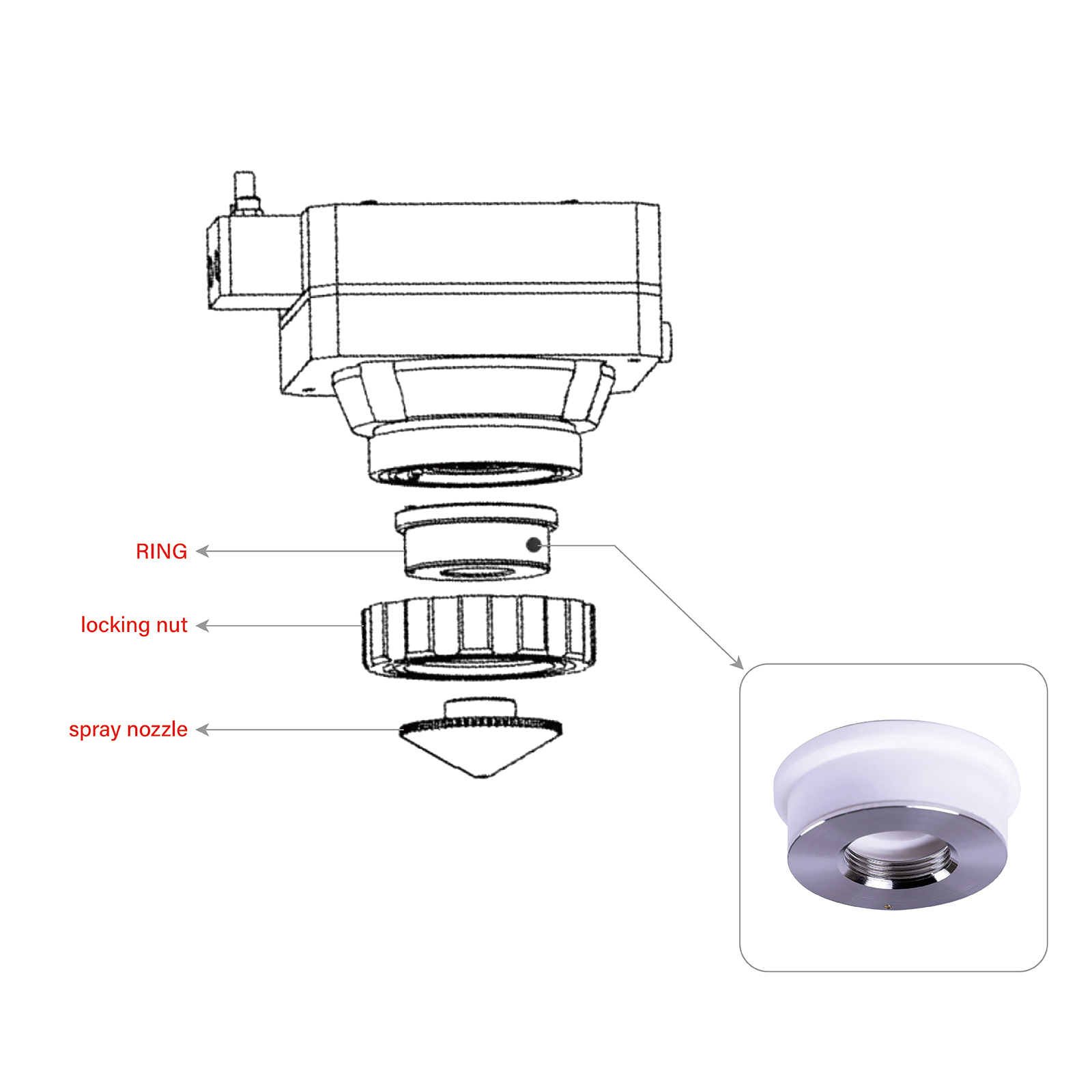 RING

locking nut

spray nozzle