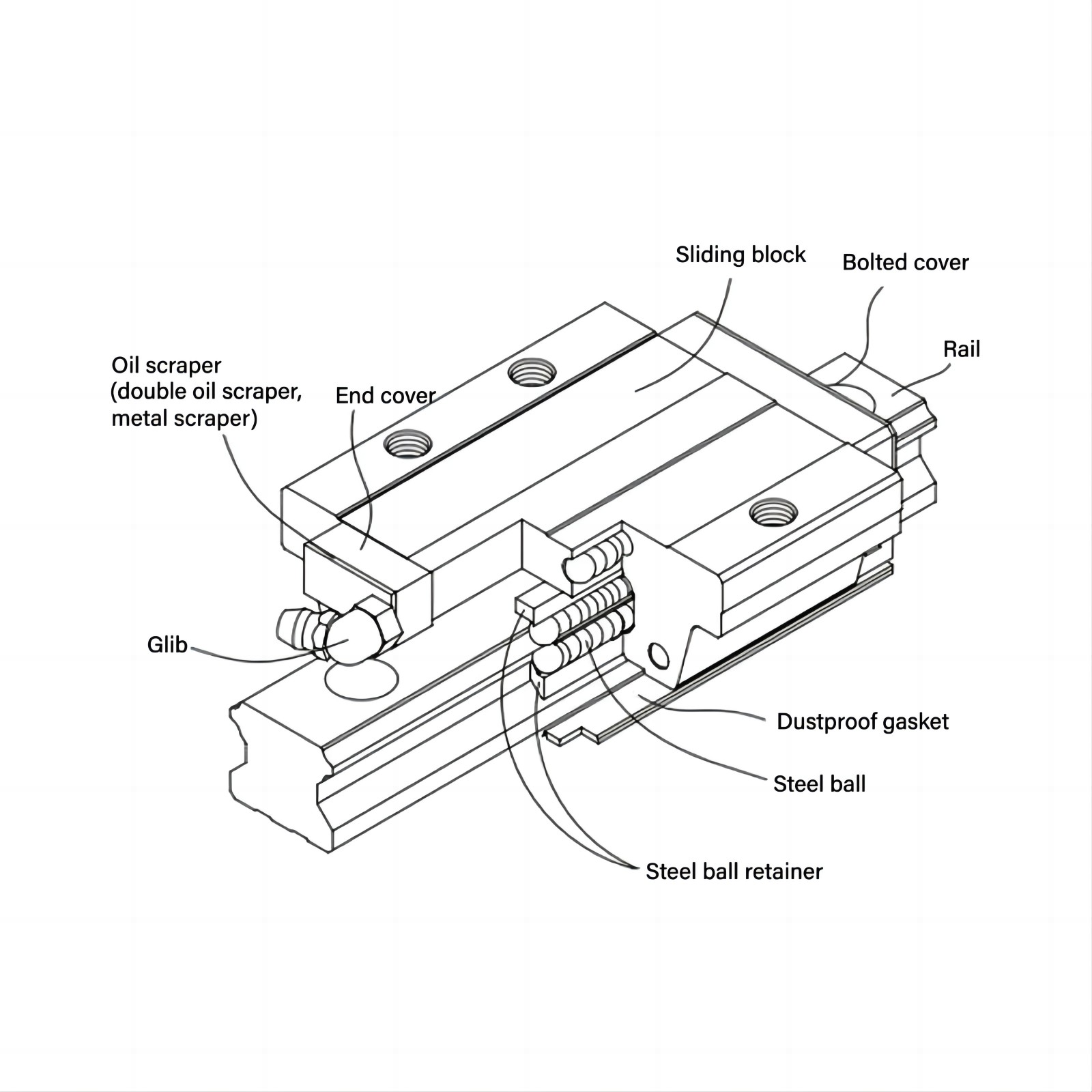 Sliding block

Bolted cover

Rail

Oil scraper (double oil scraper, metal scraper)

End cover

Glib

Dustproof gasket

Steel ball

Steel ball retainer